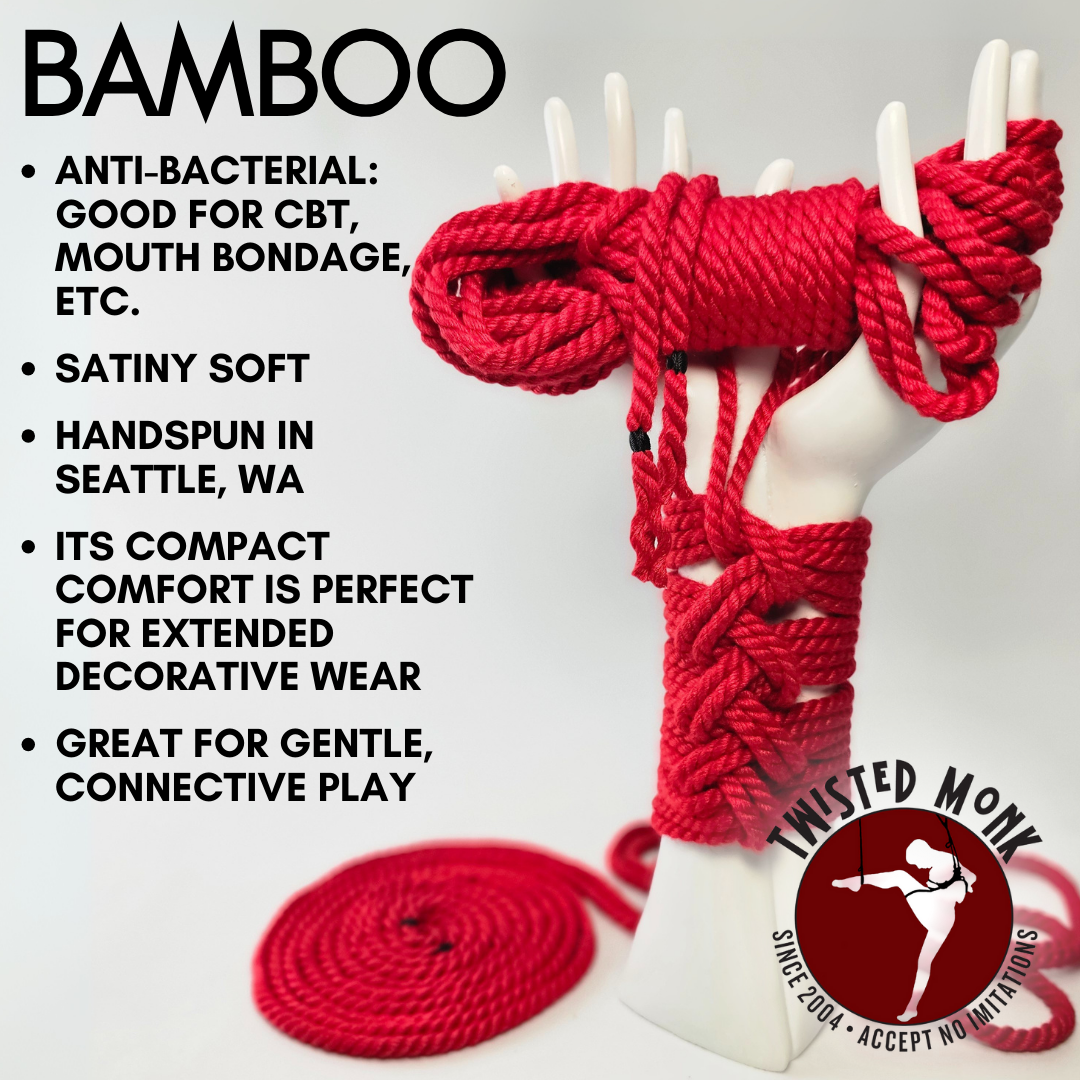 BAMBOO

• ANTI-BACTERIAL: GOOD FOR CBT, MOUTH BONDAGE, ETC.

• SATINY SOFT

• HANDSPUN IN SEATTLE, WA

• ITS COMPACT COMFORT IS PERFECT FOR EXTENDED DECORATIVE WEAR

• GREAT FOR GENTLE, CONNECTIVE PLAY

TWISTED MONK
SINCE 2004 • ACCEPT NO IMITATIONS