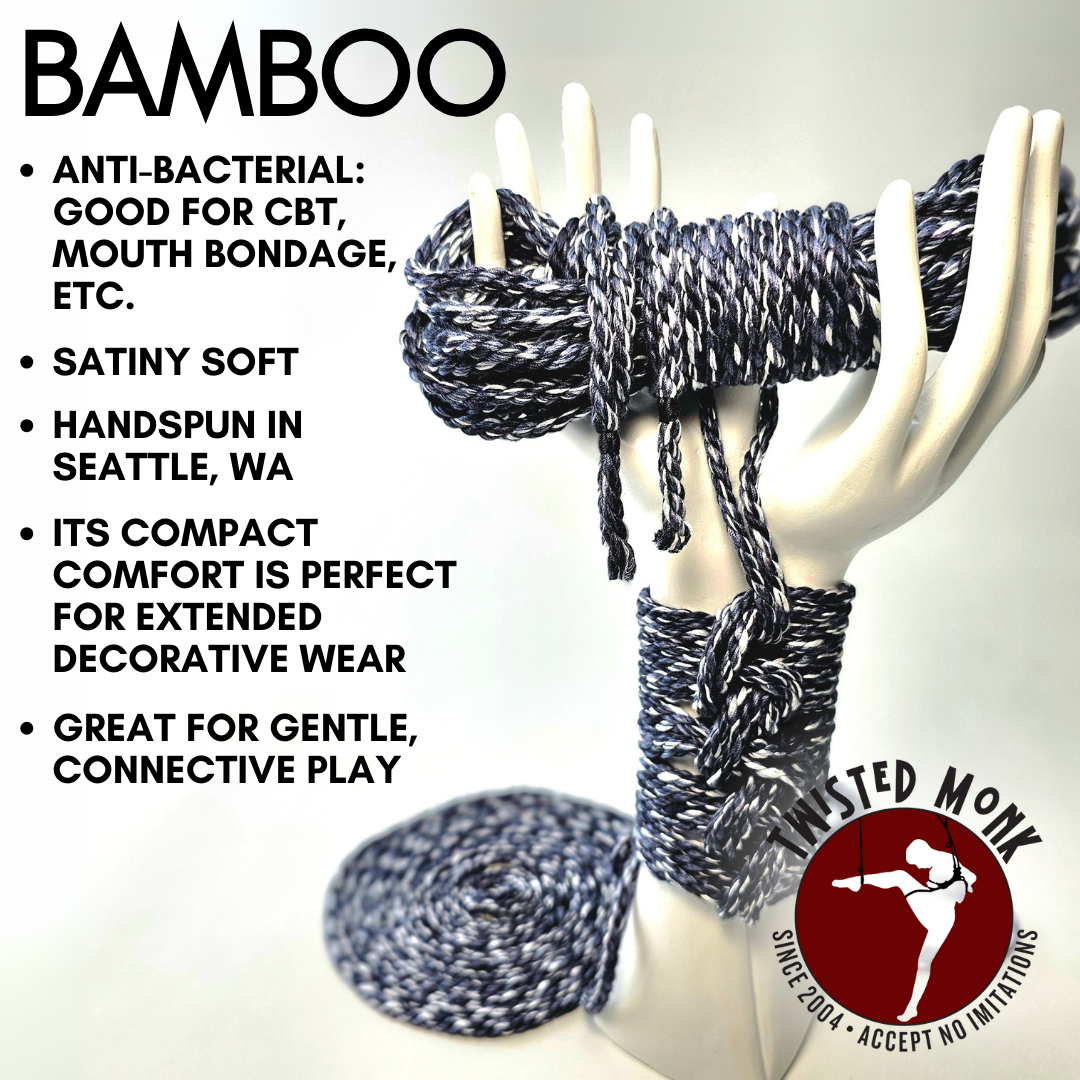 BAMBOO

• ANTI-BACTERIAL: GOOD FOR CBT, MOUTH BONDAGE, ETC.

• SATINY SOFT

• HANDSPUN IN SEATTLE, WA

• ITS COMPACT COMFORT IS PERFECT FOR EXTENDED DECORATIVE WEAR

• GREAT FOR GENTLE, CONNECTIVE PLAY

TWISTED MONK
SINCE 2004 • ACCEPT NO IMITATIONS