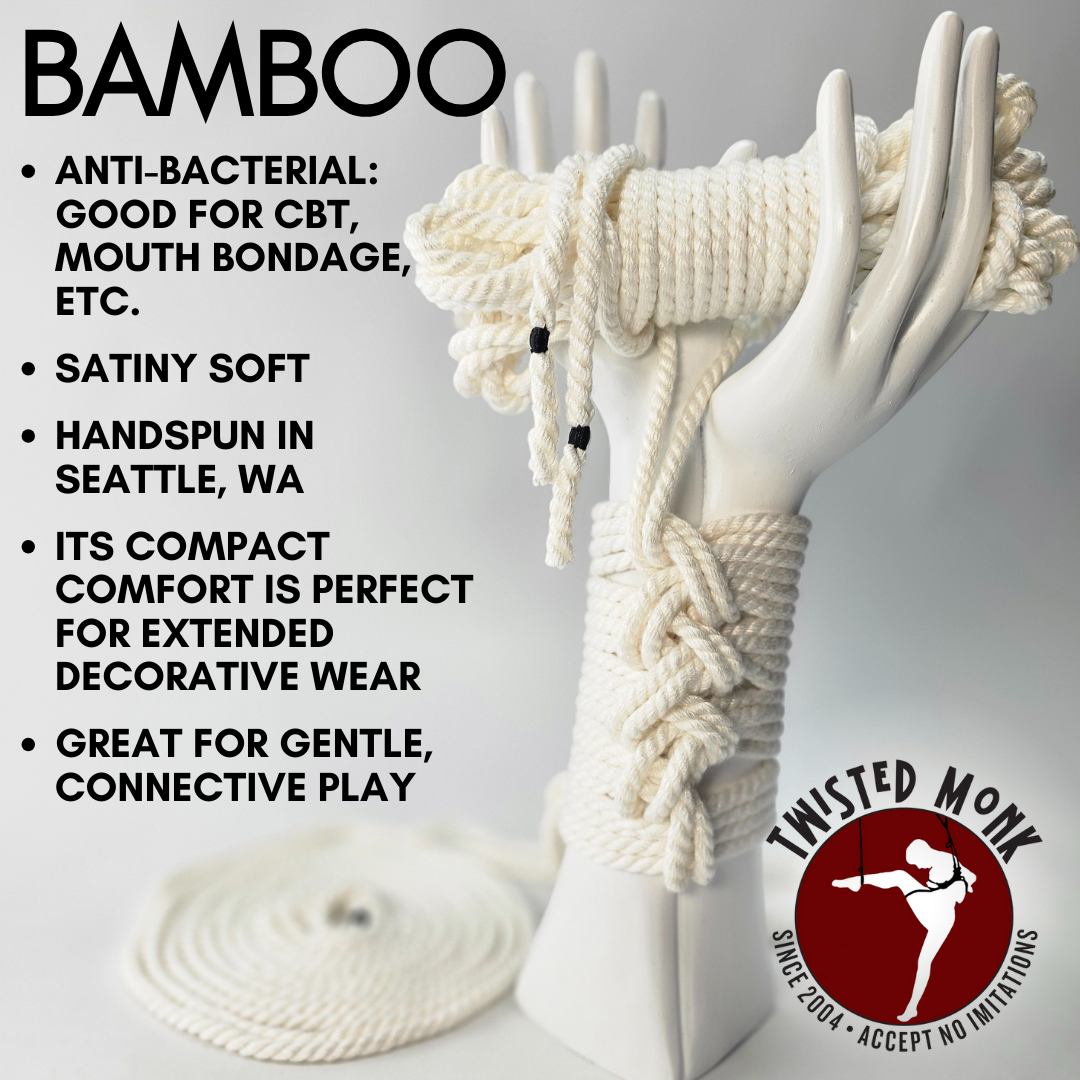 BAMBOO

• ANTI-BACTERIAL: GOOD FOR CBT, MOUTH BONDAGE, ETC.

• SATINY SOFT

• HANDSPUN IN SEATTLE, WA

• ITS COMPACT COMFORT IS PERFECT FOR EXTENDED DECORATIVE WEAR

• GREAT FOR GENTLE, CONNECTIVE PLAY

TWISTED MONK

SINCE 2004 • ACCEPT NO IMITATIONS