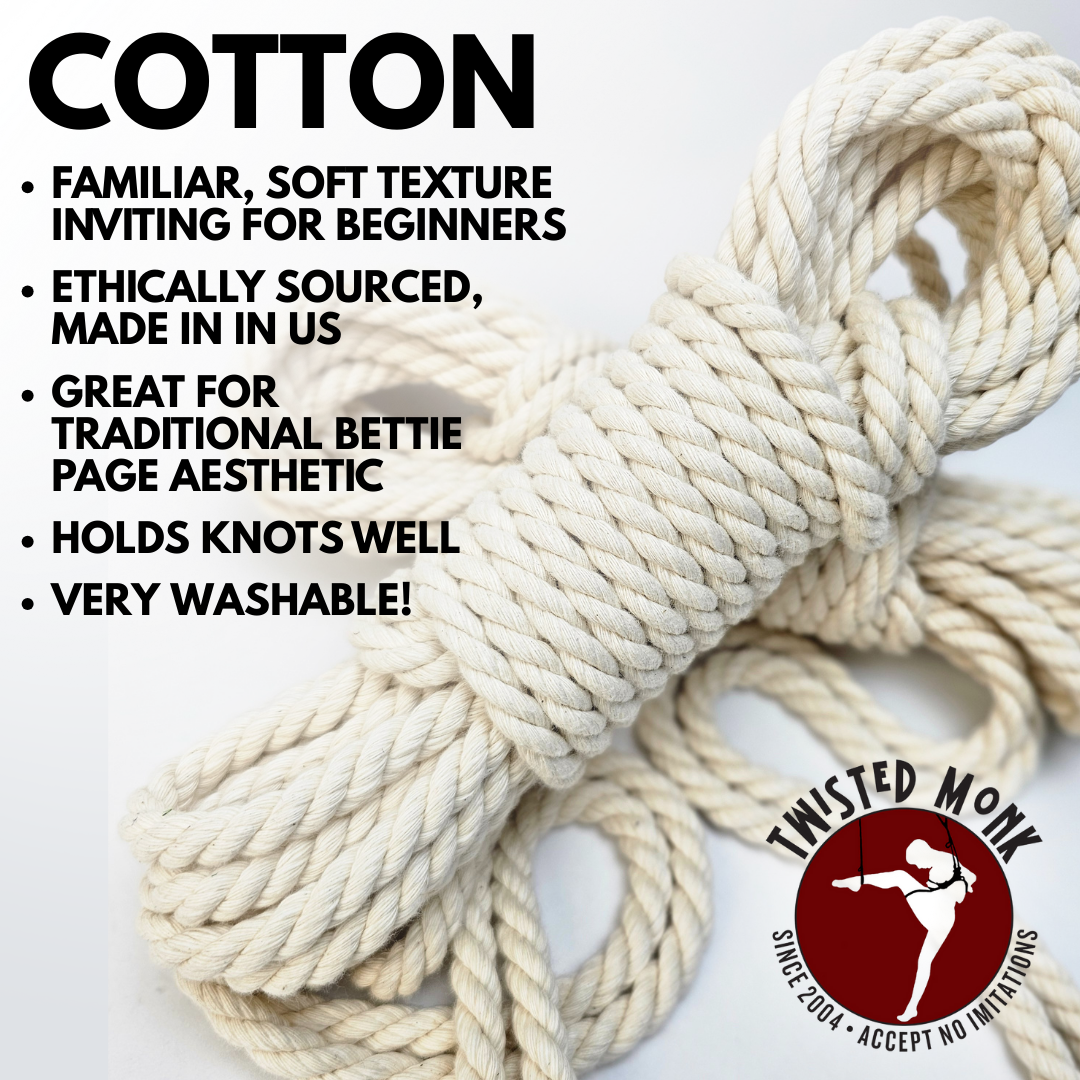 COTTON

• FAMILIAR, SOFT TEXTURE INVITING FOR BEGINNERS
• ETHICALLY SOURCED, MADE IN IN US
• GREAT FOR TRADITIONAL BETTIE PAGE AESTHETIC
• HOLDS KNOTS WELL
• VERY WASHABLE!

TWISTED MONK
SINCE 2004 • ACCEPT NO IMITATIONS