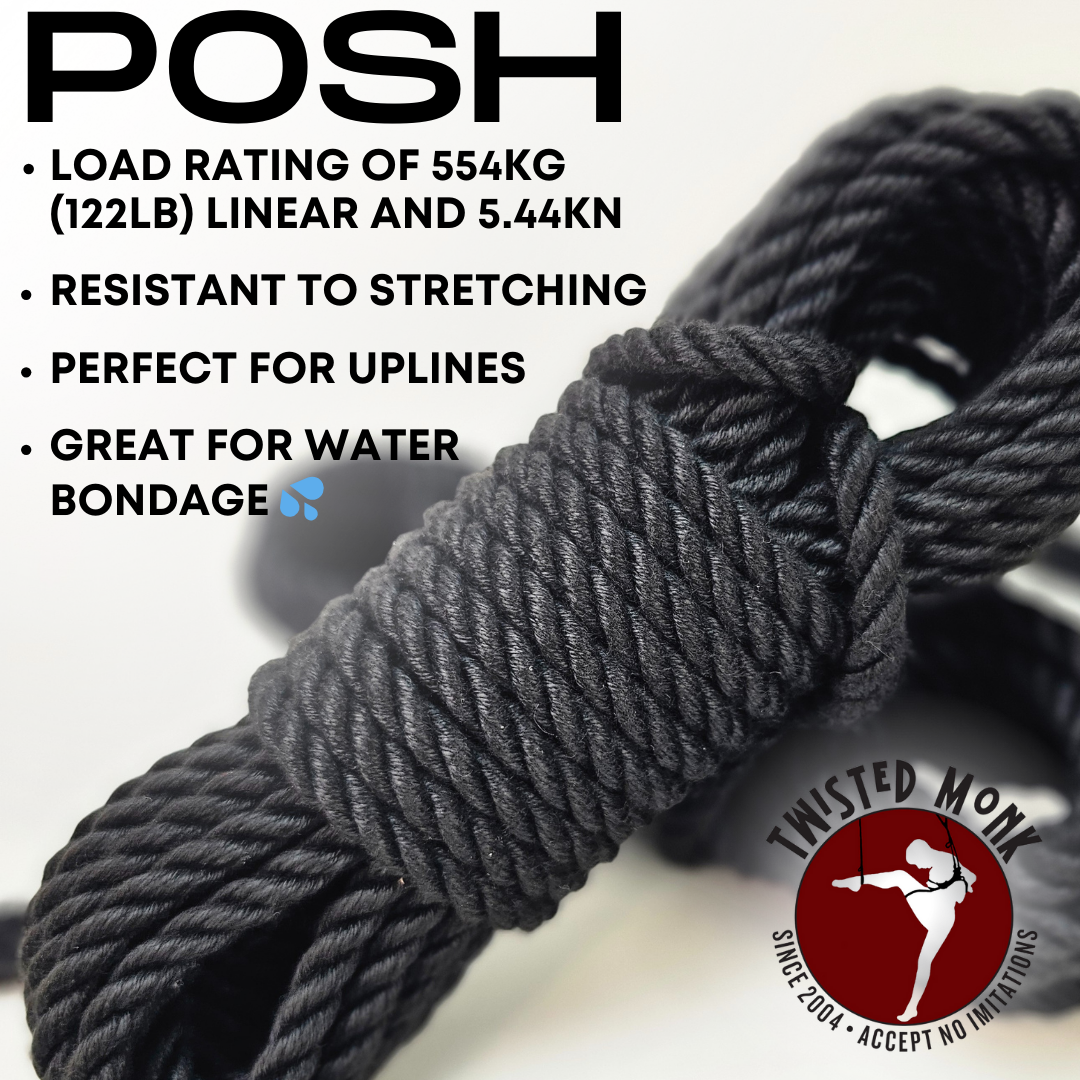 POSH

• LOAD RATING OF 554KG (122LB) LINEAR AND 5.44KN

• RESISTANT TO STRETCHING

• PERFECT FOR UPLINES

• GREAT FOR WATER BONDAGE 💦

TWISTED MONK

SINCE 2004 • ACCEPT NO IMITATIONS