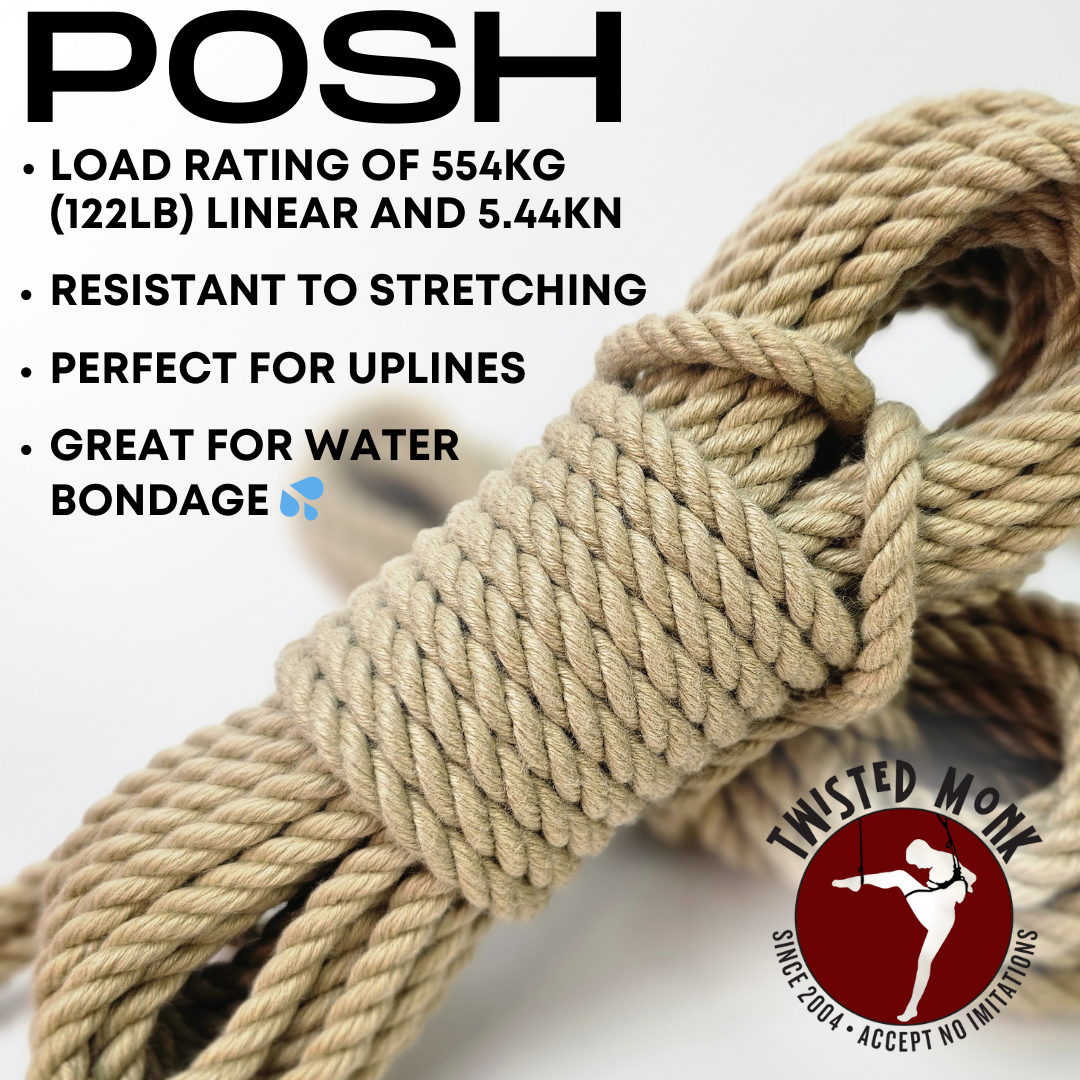 POSH

• LOAD RATING OF 554KG (122LB) LINEAR AND 5.44KN

• RESISTANT TO STRETCHING

• PERFECT FOR UPLINES

• GREAT FOR WATER BONDAGE 💦

TWISTED MONK

SINCE 2004 • ACCEPT NO IMITATIONS