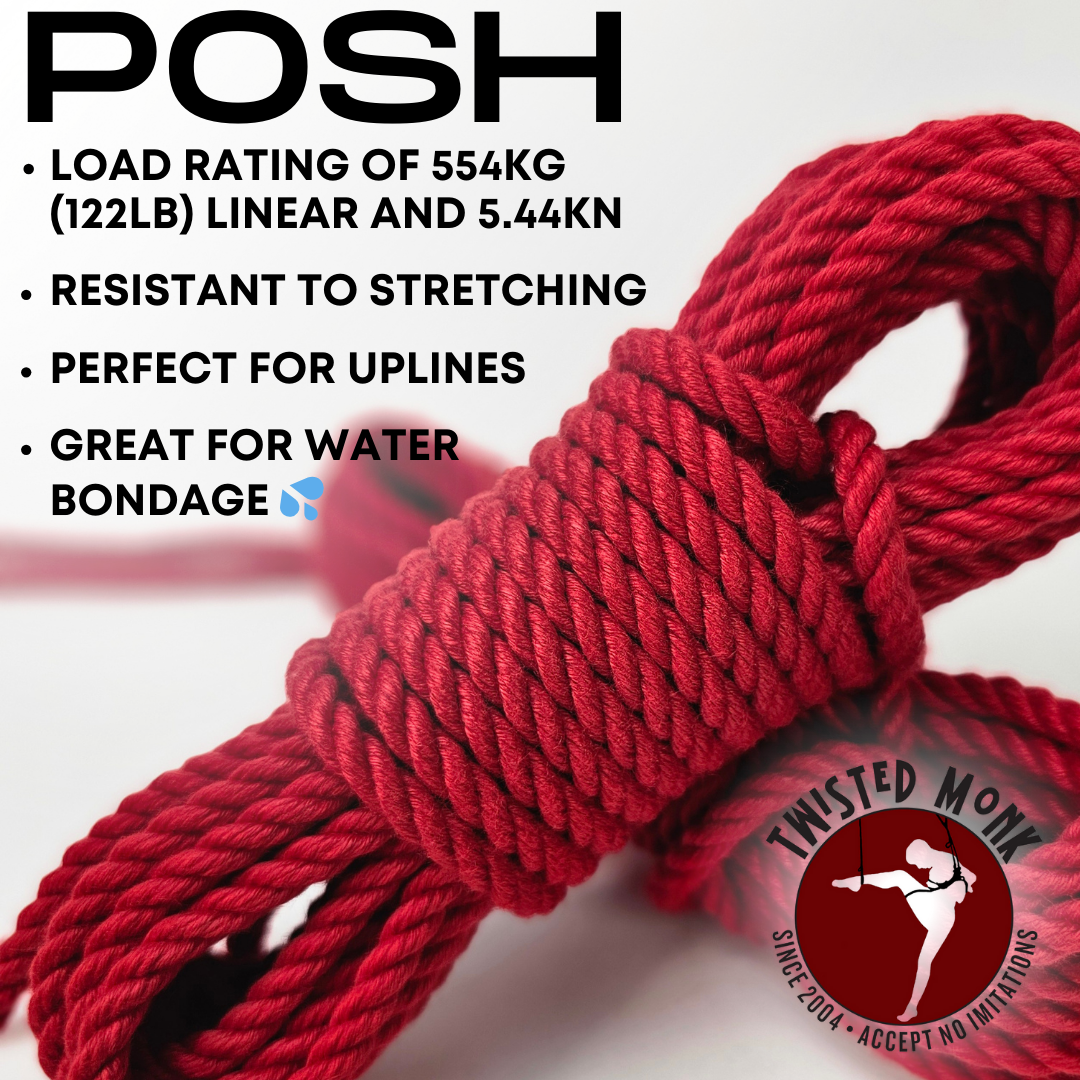 POSH

• LOAD RATING OF 554KG (122LB) LINEAR AND 5.44KN

• RESISTANT TO STRETCHING

• PERFECT FOR UPLINES

• GREAT FOR WATER BONDAGE 💦

TWISTED MONK

SINCE 2004 • ACCEPT NO IMITATIONS