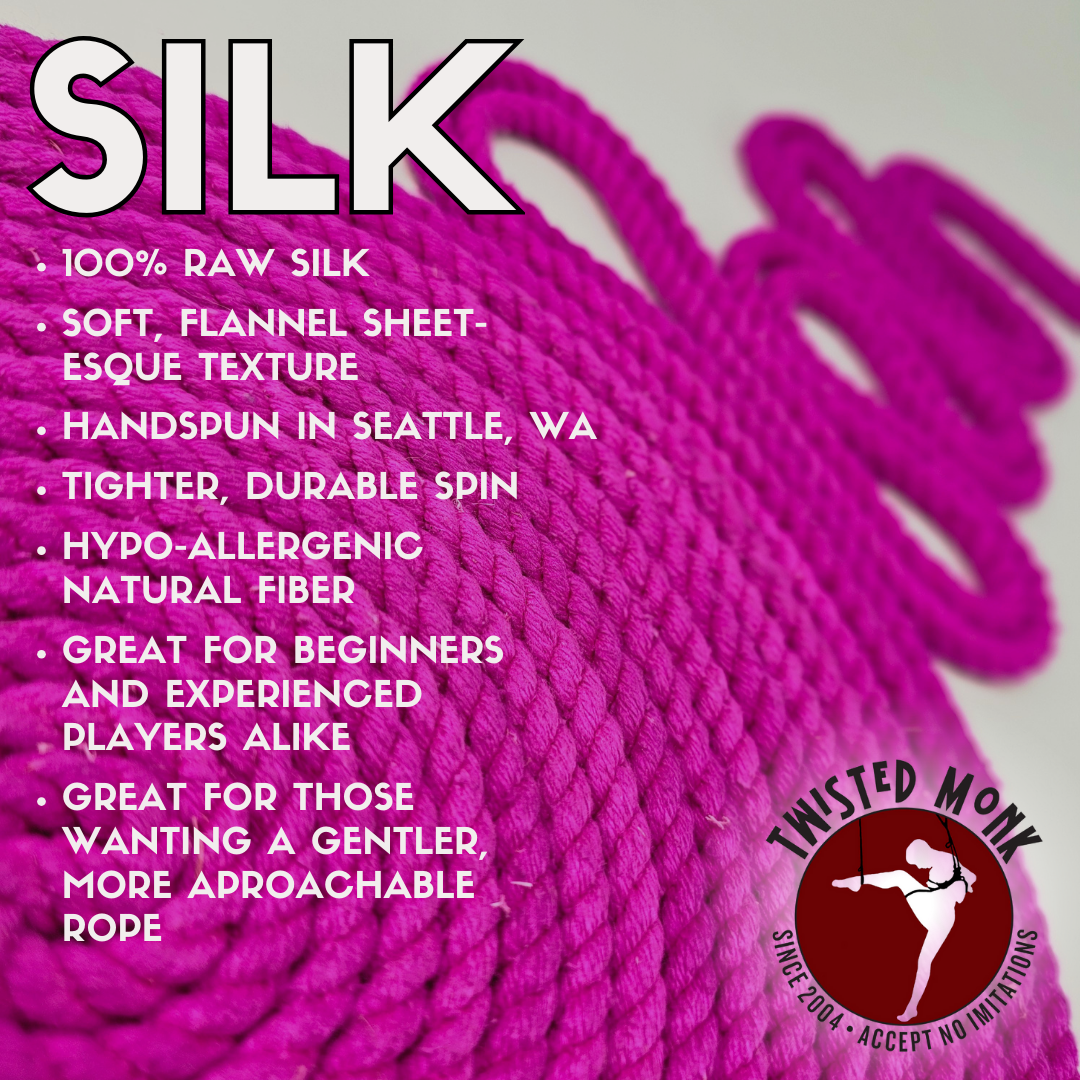 SILK

• 100% RAW SILK
• SOFT, FLANNEL SHEET-ESQUE TEXTURE
• HANDSPUN IN SEATTLE, WA
• TIGHTER, DURABLE SPIN
• HYPO-ALLERGENIC NATURAL FIBER
• GREAT FOR BEGINNERS AND EXPERIENCED PLAYERS ALIKE
• GREAT FOR THOSE WANTING A GENTLER, MORE APROACHABLE ROPE

TWISTED MONK
SINCE 2004 • ACCEPT NO IMITATIONS