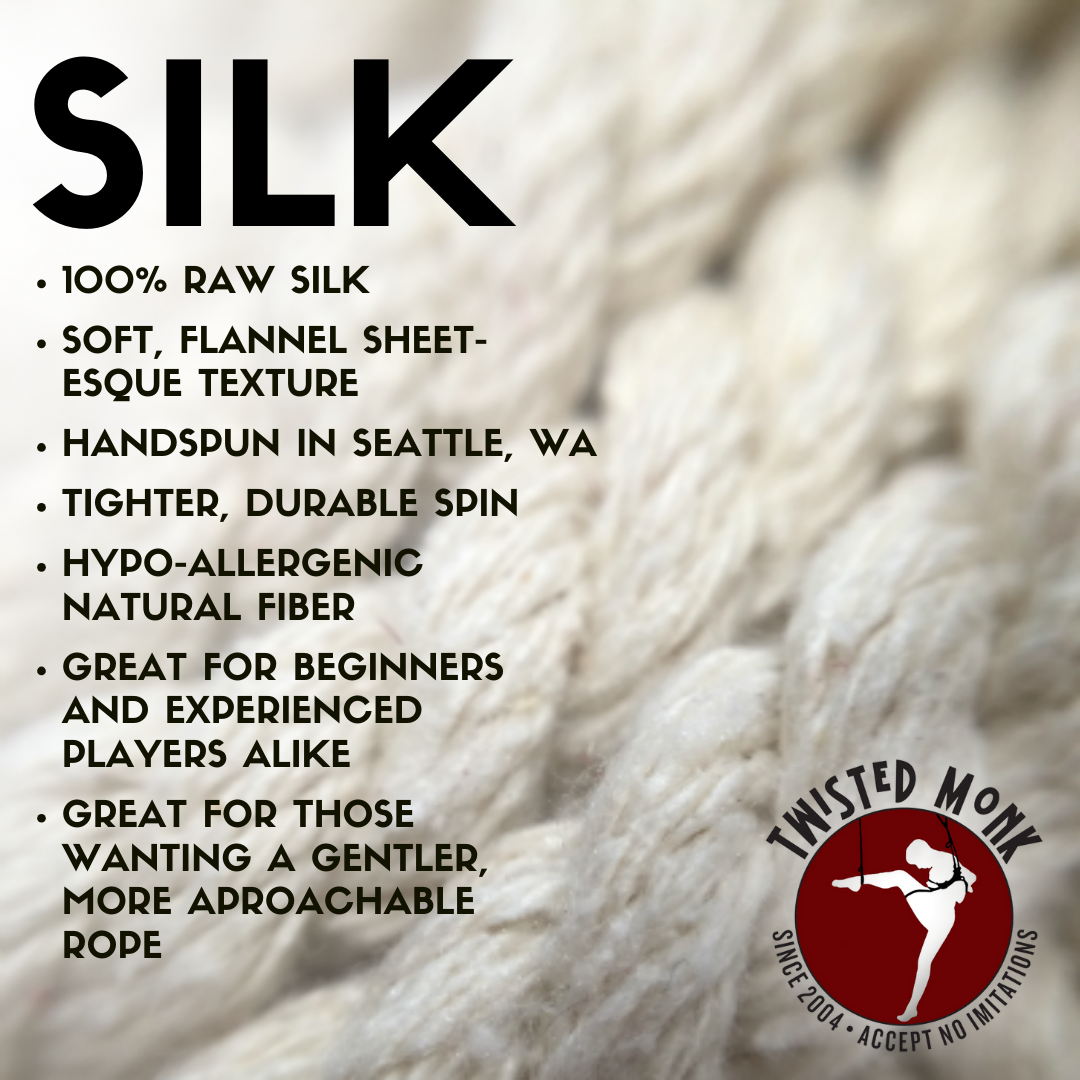 SILK

• 100% RAW SILK
• SOFT, FLANNEL SHEET-ESQUE TEXTURE
• HANDSPUN IN SEATTLE, WA
• TIGHTER, DURABLE SPIN
• HYPO-ALLERGENIC NATURAL FIBER
• GREAT FOR BEGINNERS AND EXPERIENCED PLAYERS ALIKE
• GREAT FOR THOSE WANTING A GENTLER, MORE APROACHABLE ROPE

TWISTED MONK
SINCE 2004 • ACCEPT NO IMITATIONS