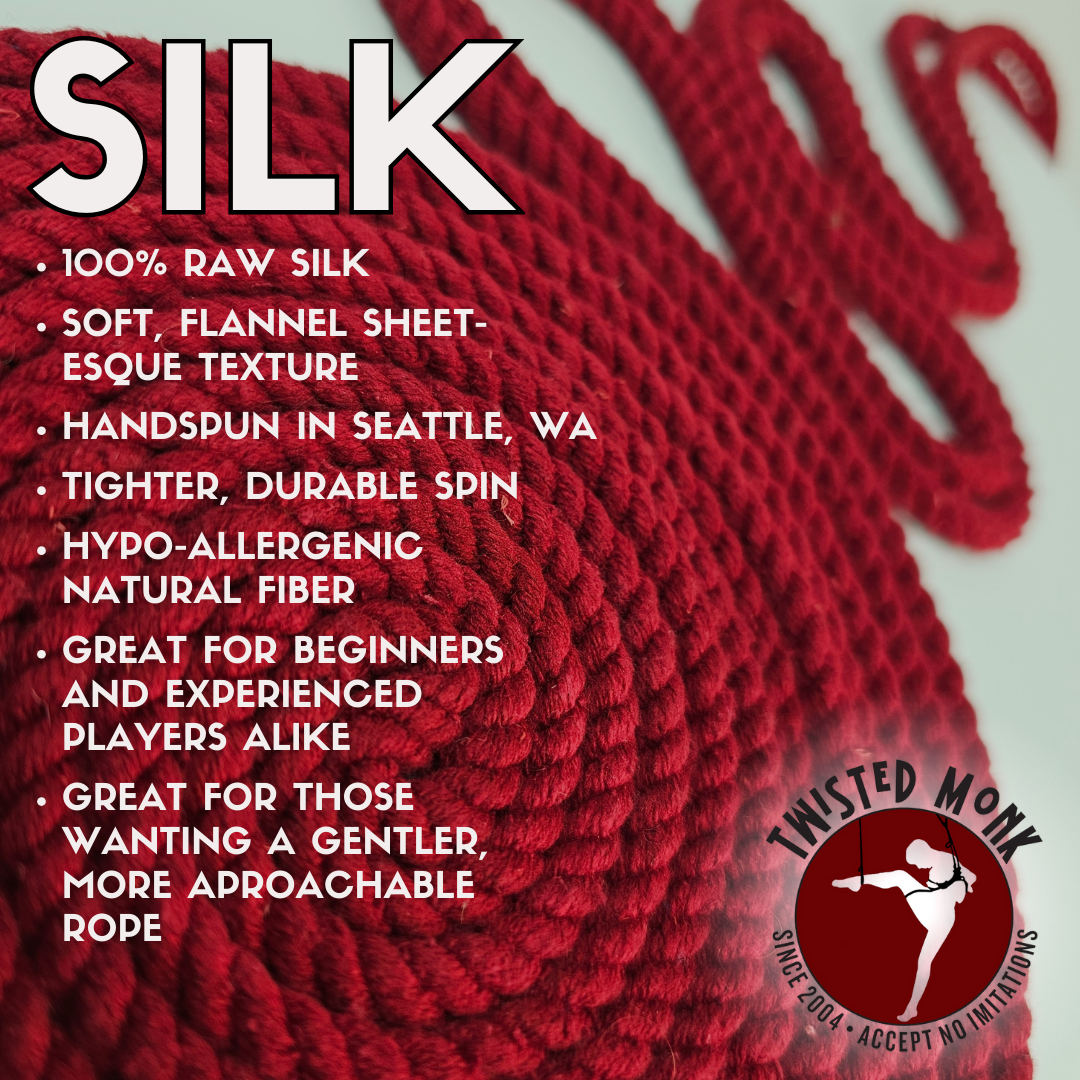 SILK

• 100% RAW SILK
• SOFT, FLANNEL SHEET-ESQUE TEXTURE
• HANDSPUN IN SEATTLE, WA
• TIGHTER, DURABLE SPIN
• HYPO-ALLERGENIC NATURAL FIBER
• GREAT FOR BEGINNERS AND EXPERIENCED PLAYERS ALIKE
• GREAT FOR THOSE WANTING A GENTLER, MORE APROACHABLE ROPE

TWISTED MONK
SINCE 2004 • ACCEPT NO IMITATIONS